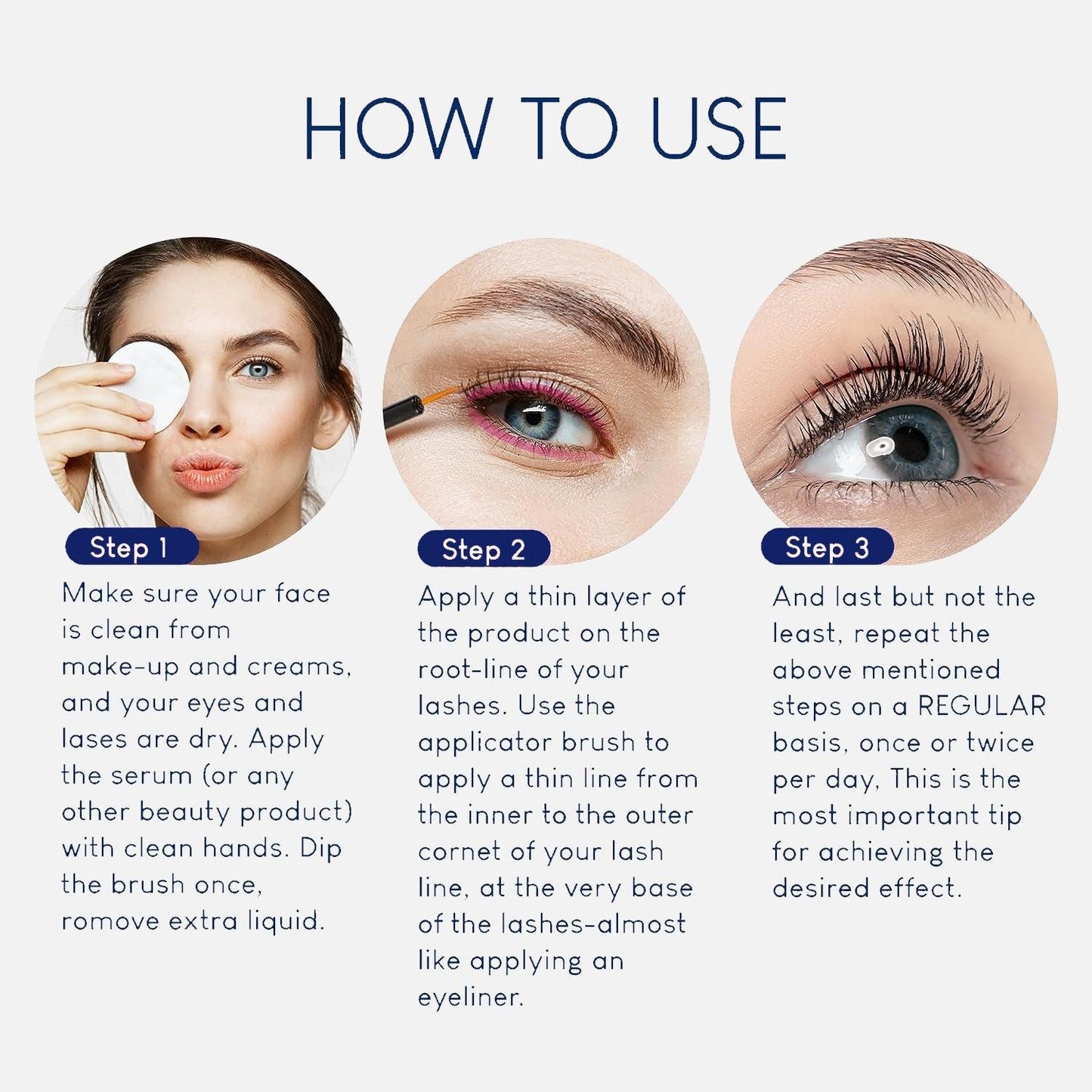 HOW TO USE

Step 1

Make sure your face is clean from make-up and creams, and your eyes and lases are dry. Apply the serum (or any other beauty product) with clean hands. Dip the brush once, romove extra liquid.

Step 2

Apply a thin layer of the product on the root-line of your lashes. Use the applicator brush to apply a thin line from the inner to the outer cornet of your lash line, at the very base of the lashes-almost like applying an eyeliner.

Step 3

And last but not the least, repeat the above mentioned steps on a REGULAR basis, once or twice per day, This is the most important tip for achieving the desired effect.